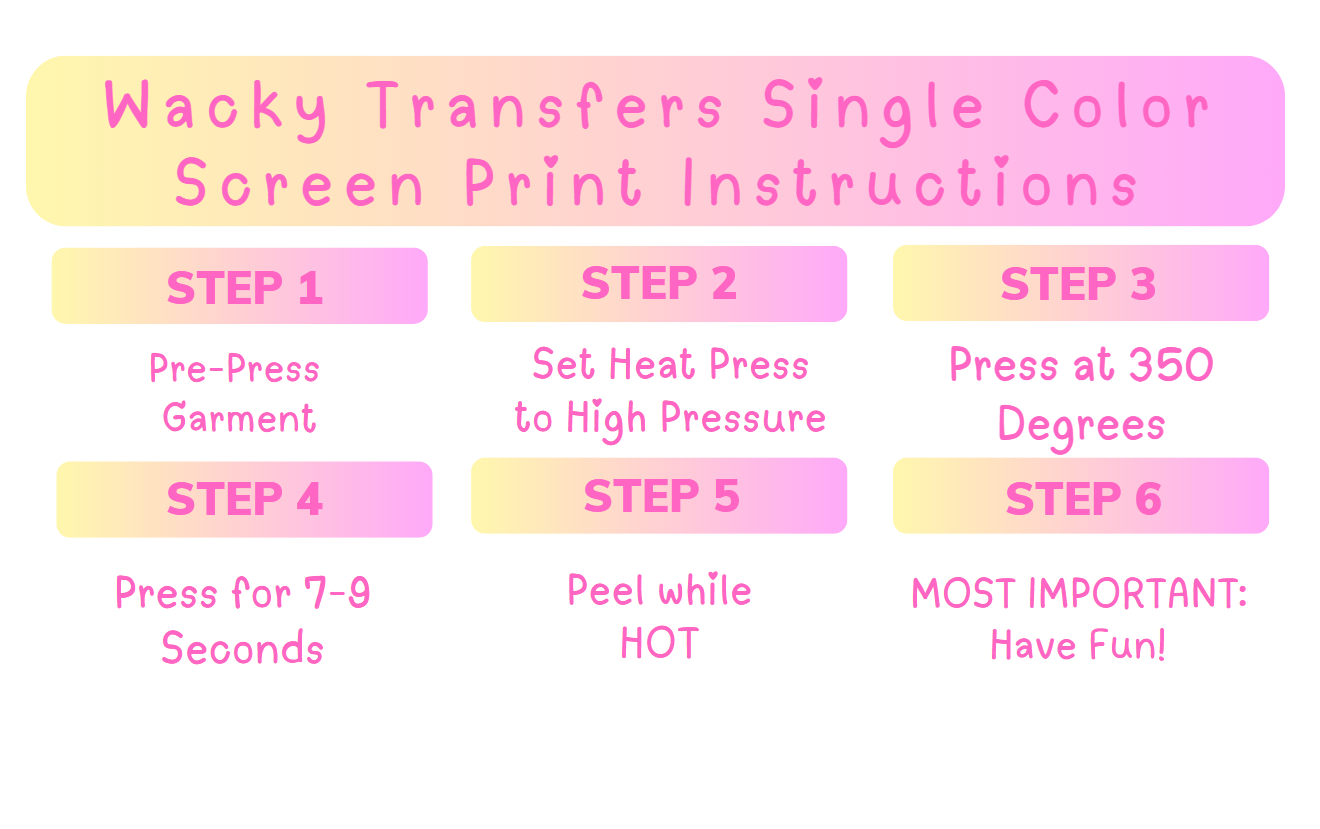 Wacky Transfers Single Color Screen Print Instructions

STEP 1

Pre-Press Garment

STEP 2

Set Heat Press to High Pressure

STEP 3

Press at 350 Degrees

STEP 4

Press for 7-9 Seconds

STEP 5

Peel while HOT

STEP 6

MOST IMPORTANT: Have Fun!